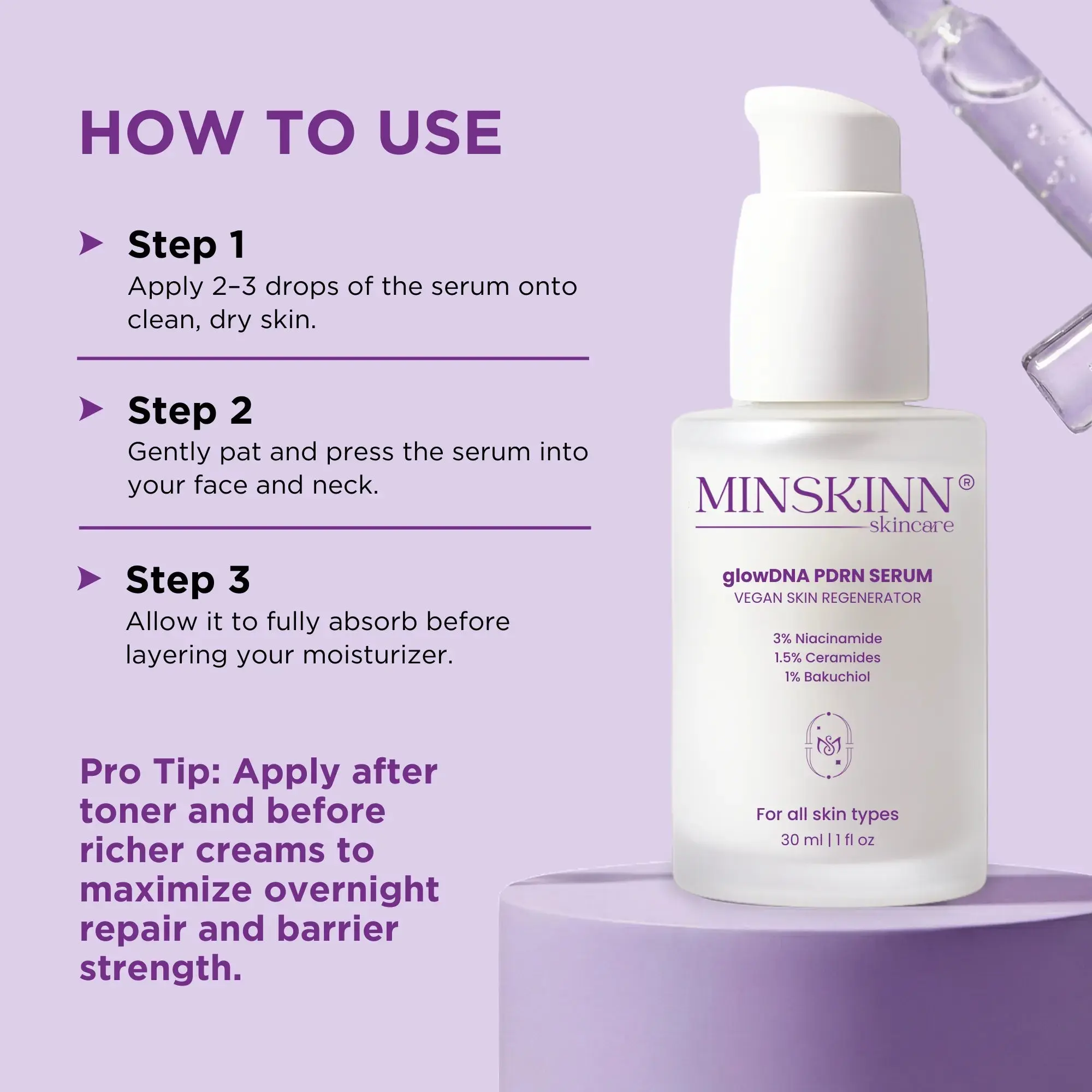 HOW TO USE

Step 1
Apply 2–3 drops of the serum onto clean, dry skin.

Step 2
Gently pat and press the serum into your face and neck.

Step 3
Allow it to fully absorb before layering your moisturizer.

Pro Tip: Apply after toner and before richer creams to maximize overnight repair and barrier strength.

MINSKINN®
skincare

glowDNA PDRN SERUM
VEGAN SKIN REGENERATOR

3% Niacinamide
1.5% Ceramides
1% Bakuchiol

For all skin types
30 ml | 1 fl oz